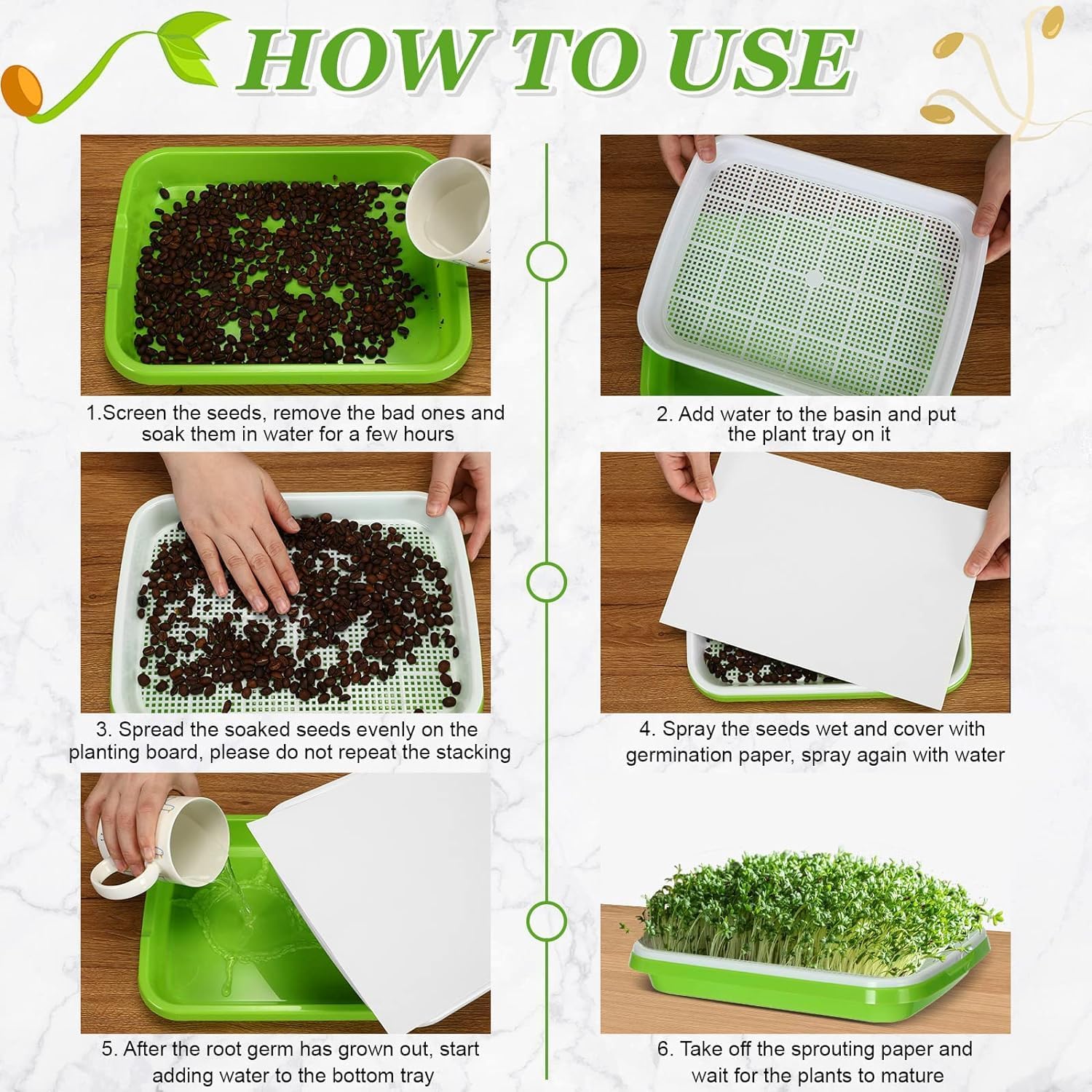 HOW TO USE

1.Screen the seeds, remove the bad ones and soak them in water for a few hours

2. Add water to the basin and put the plant tray on it

3. Spread the soaked seeds evenly on the planting board, please do not repeat the stacking

4. Spray the seeds wet and cover with germination paper, spray again with water

5. After the root germ has grown out, start adding water to the bottom tray

6. Take off the sprouting paper and wait for the plants to mature